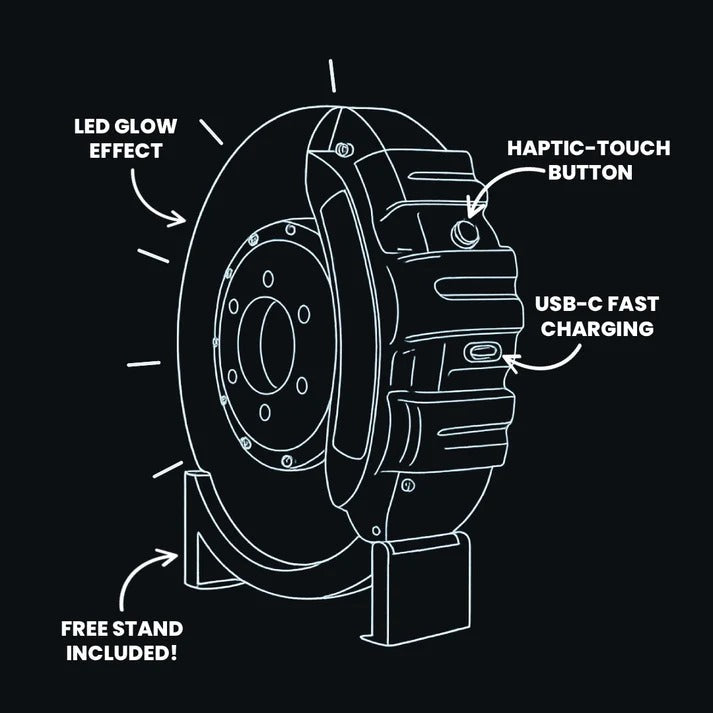 LED GLOW EFFECT

HAPTIC-TOUCH BUTTON

USB-C FAST CHARGING

FREE STAND INCLUDED!